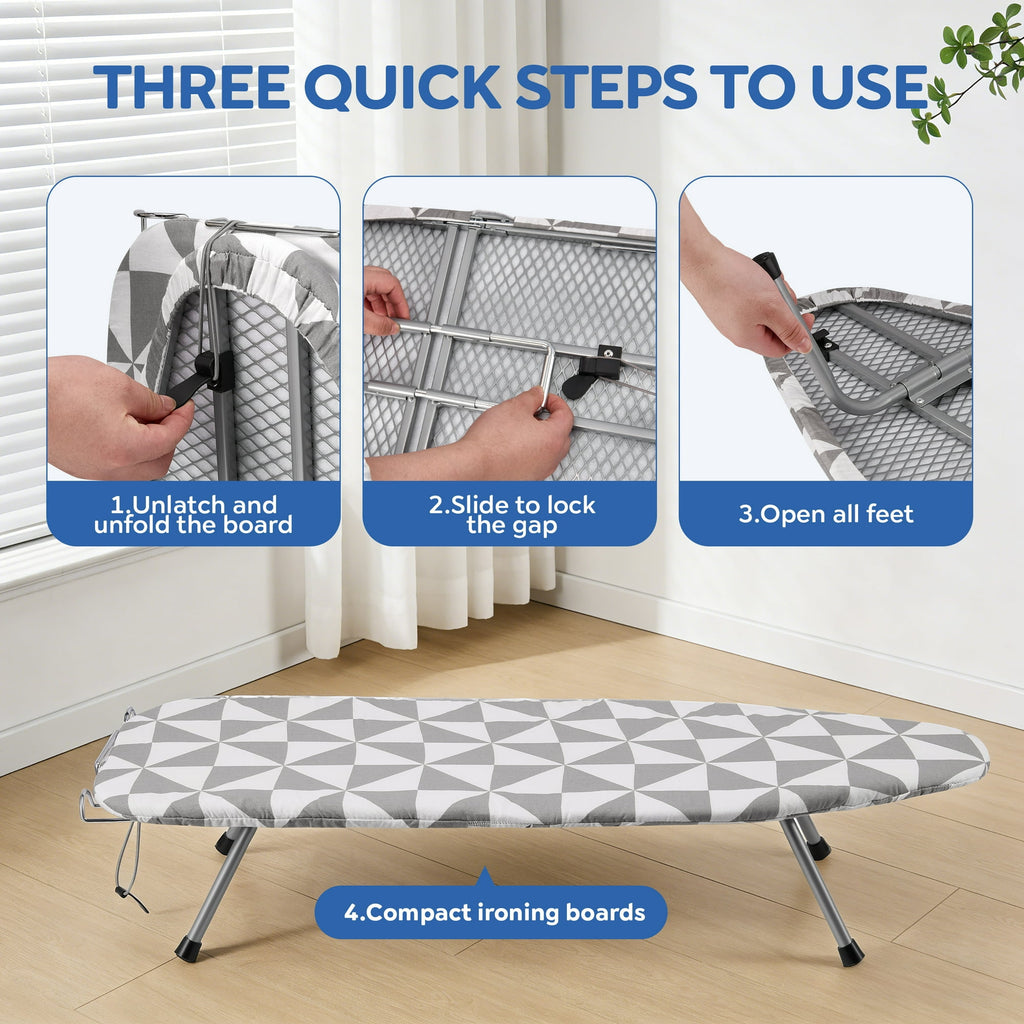 THREE QUICK STEPS TO USE

1.Unlatch and unfold the board

2.Slide to lock the gap

3.Open all feet

4.Compact ironing boards